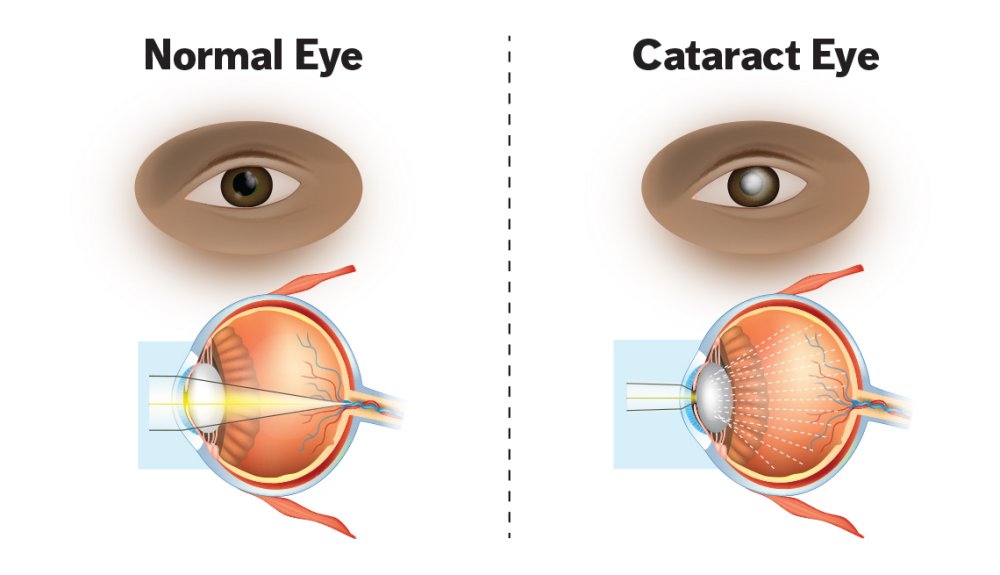 Normal Eye

Cataract Eye