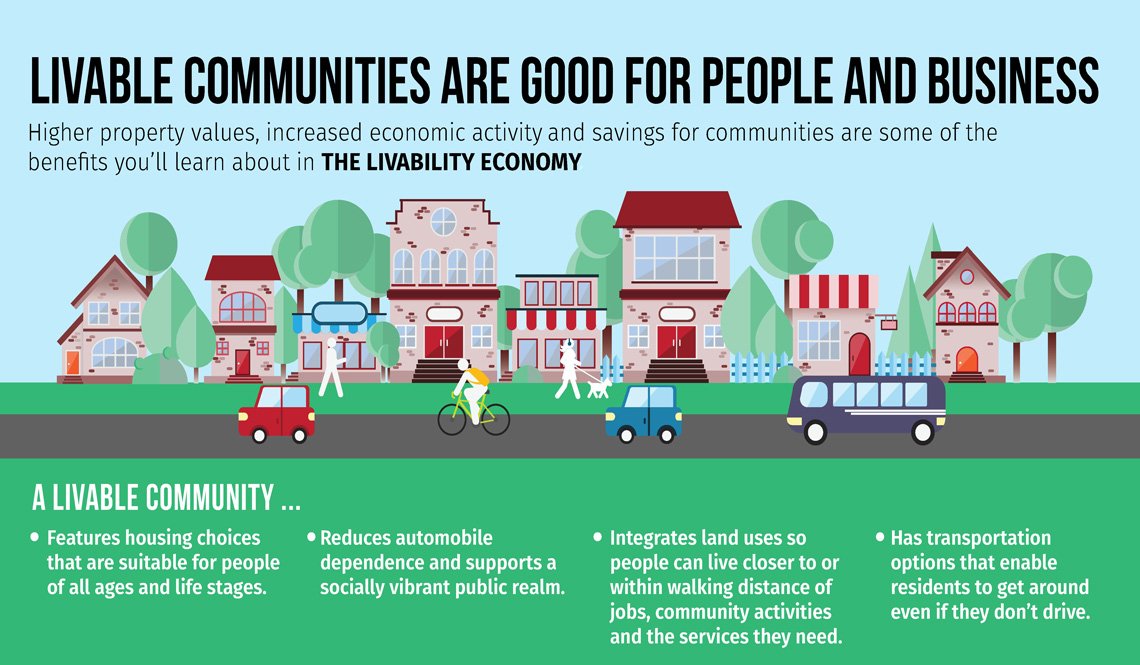 LIVABLE COMMUNITIES ARE GOOD FOR PEOPLE AND BUSINESS

Higher property values, increased economic activity and savings for communities are some of the benefits you'll learn about in THE LIVABILITY ECONOMY

A LIVABLE COMMUNITY ...

• Features housing choices that are suitable for people of all ages and life stages.

• Reduces automobile dependence and supports a socially vibrant public realm.

• Integrates land uses so people can live closer to or within walking distance of jobs, community activities and the services they need.

• Has transportation options that enable residents to get around even if they don't drive.