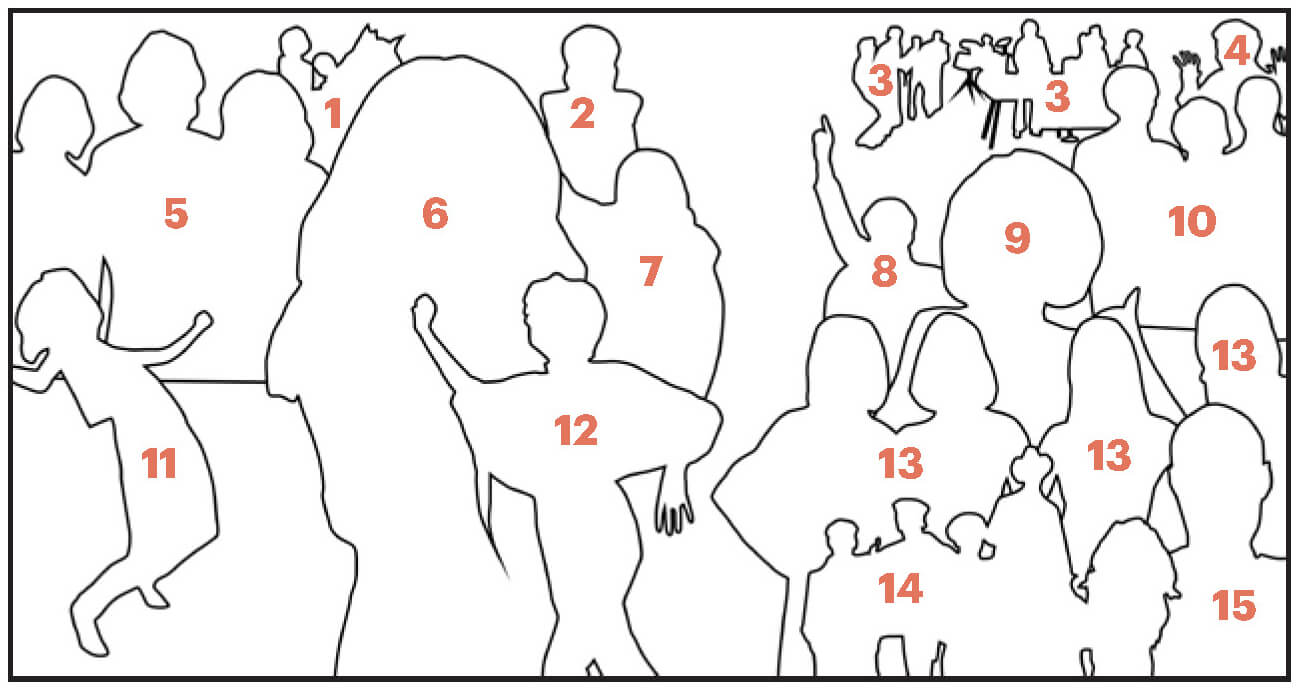 1 2 3 3 4
5 6 7 8 9 10
11 12 13 13 13
14 15