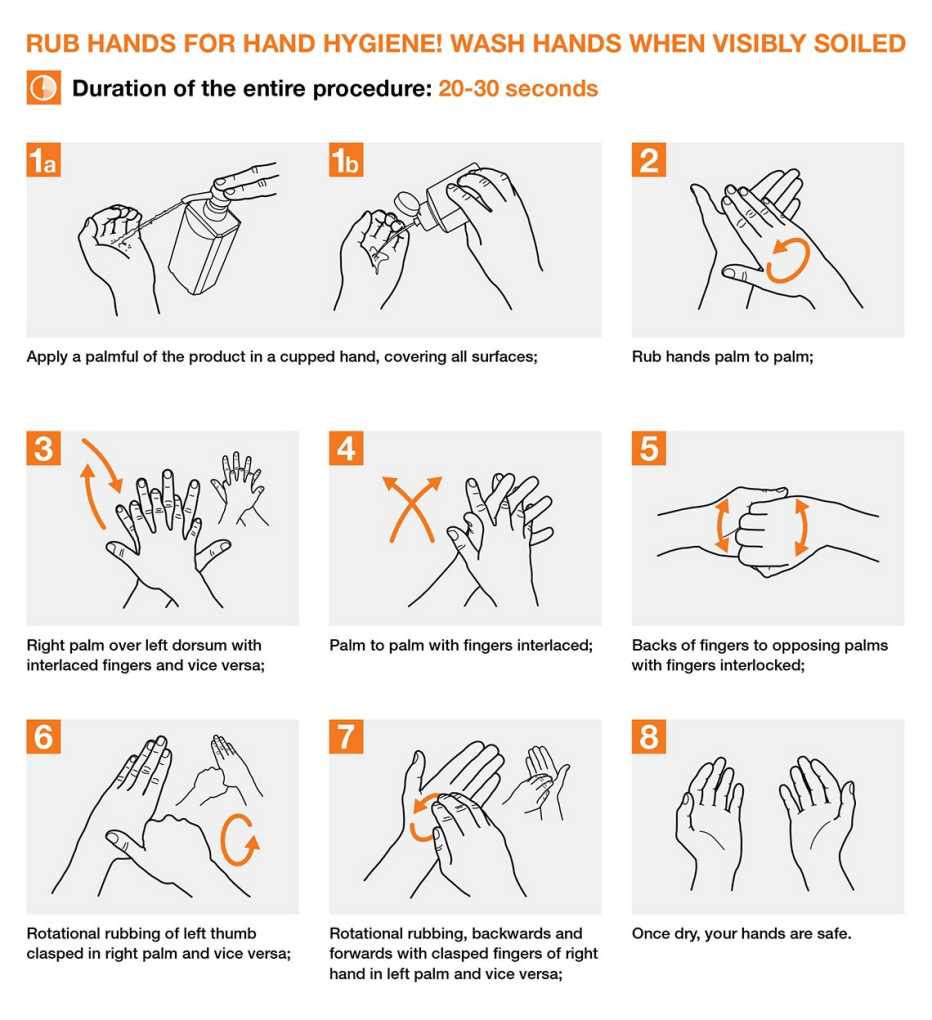 RUB HANDS FOR HAND HYGIENE! WASH HANDS WHEN VISIBLY SOILED

Duration of the entire procedure: 20-30 seconds

1a

1b

Apply a palmful of the product in a cupped hand, covering all surfaces;

2

Rub hands palm to palm;

3

Right palm over left dorsum with interlaced fingers and vice versa;

4

Palm to palm with fingers interlaced;

5

Backs of fingers to opposing palms with fingers interlocked;

6

Rotational rubbing of left thumb clasped in right palm and vice versa;

7

Rotational rubbing, backwards and forwards with clasped fingers of right hand in left palm and vice versa;

8

Once dry, your hands are safe.