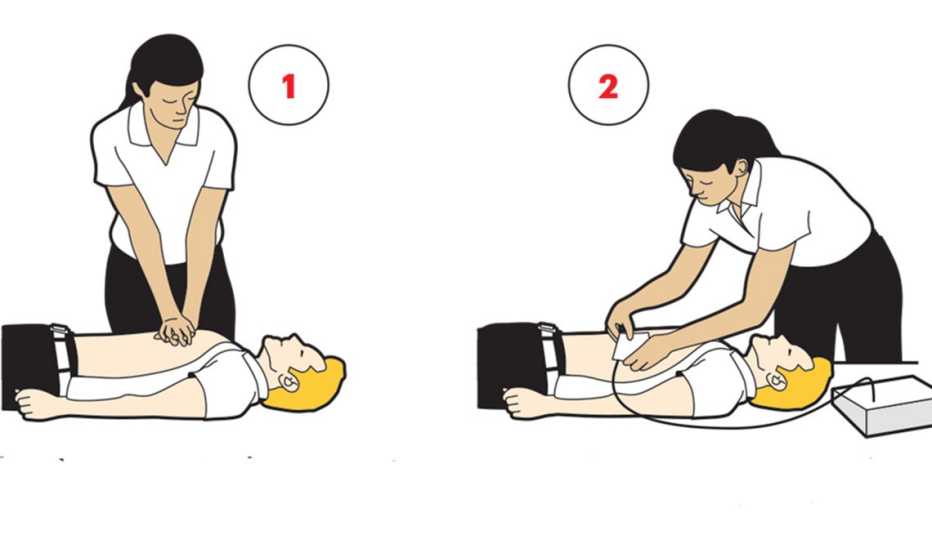 1

2