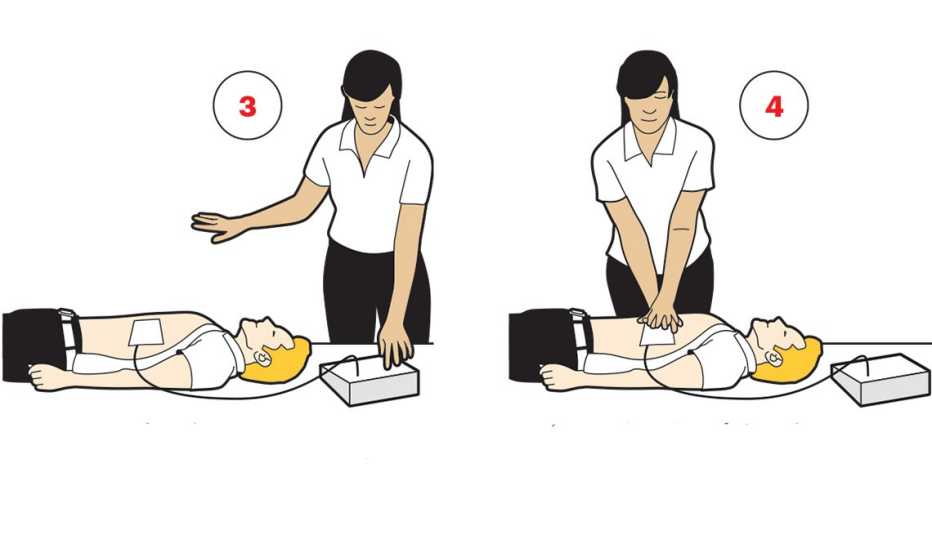 3

4