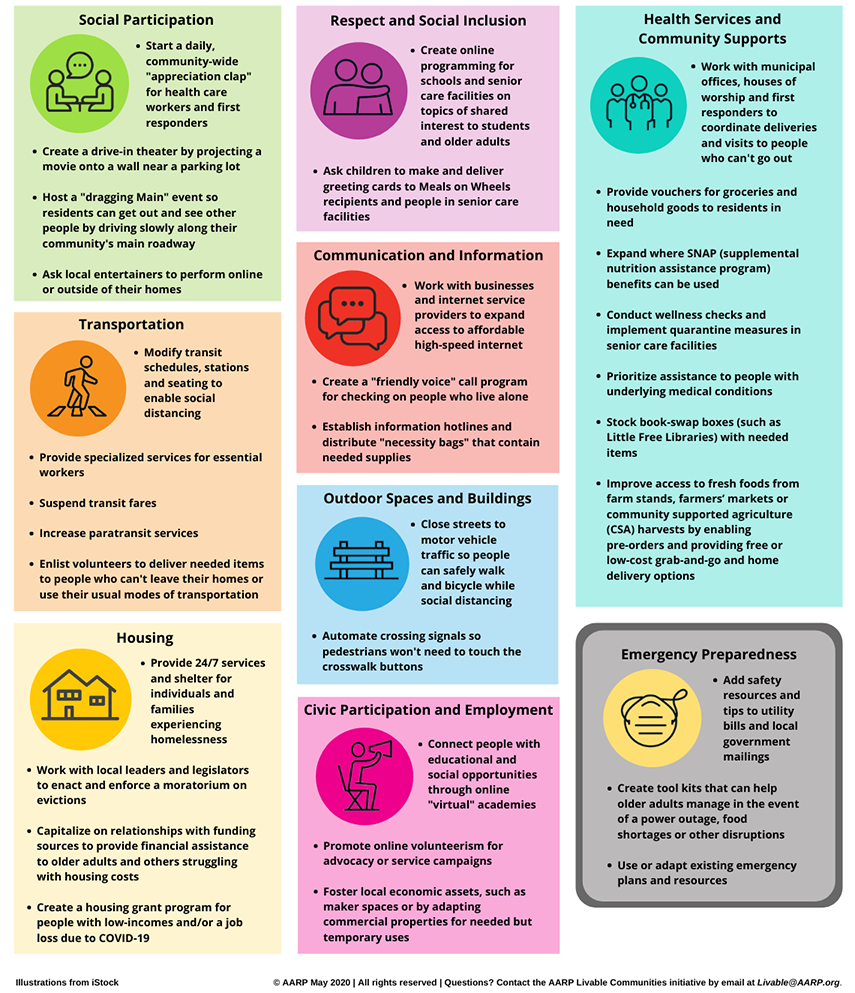 Social Participation

• Start a daily, community-wide "appreciation clap" for health care workers and first responders

• Create a drive-in theater by projecting a movie onto a wall near a parking lot

• Host a "dragging Main" event so residents can get out and see other people by driving slowly along their community's main roadway

• Ask local entertainers to perform online or outside of their homes

Transportation

• Modify transit schedules, stations and seating to enable social distancing

• Provide specialized services for essential workers

• Suspend transit fares

• Increase paratransit services

• Enlist volunteers to deliver needed items to people who can't leave their homes or use their usual modes of transportation

Housing

• Provide 24/7 services and shelter for individuals and families experiencing homelessness

• Work with local leaders and legislators to enact and enforce a moratorium on evictions

• Capitalize on relationships with funding sources to provide financial assistance to older adults and others struggling with housing costs

• Create a housing grant program for people with low-incomes and/or a job loss due to COVID-19

Respect and Social Inclusion

• Create online programming for schools and senior care facilities on topics of shared interest to students and older adults

• Ask children to make and deliver greeting cards to Meals on Wheels recipients and people in senior care facilities

Communication and Information

• Work with businesses and internet service providers to expand access to affordable high-speed internet

• Create a "friendly voice" call program for checking on people who live alone

• Establish information hotlines and distribute "necessity bags" that contain needed supplies

Outdoor Spaces and Buildings

• Close streets to motor vehicle traffic so people can safely walk and bicycle while social distancing

• Automate crossing signals so pedestrians won't need to touch the crosswalk buttons

Civic Participation and Employment

• Connect people with educational and social opportunities through online "virtual" academies

• Promote online volunteerism for advocacy or service campaigns

• Foster local economic assets, such as maker spaces or by adapting commercial properties for needed but temporary uses

Health Services and Community Supports

• Work with municipal offices, houses of worship and first responders to coordinate deliveries and visits to people who can't go out

• Provide vouchers for groceries and household goods to residents in need

• Expand where SNAP (supplemental nutrition assistance program) benefits can be used

• Conduct wellness checks and implement quarantine measures in senior care facilities

• Prioritize assistance to people with underlying medical conditions

• Stock book-swap boxes (such as Little Free Libraries) with needed items

• Improve access to fresh foods from farm stands, farmers' markets or community supported agriculture (CSA) harvests by enabling pre-orders and providing free or low-cost grab-and-go and home delivery options

Emergency Preparedness

• Add safety resources and tips to utility bills and local government mailings

• Create tool kits that can help older adults manage in the event of a power outage, food shortages or other disruptions

• Use or adapt existing emergency plans and resources

Illustrations from iStock

© AARP May 2020 | All rights reserved | Questions? Contact the AARP Livable Communities initiative by email at Livable@AARP.org.