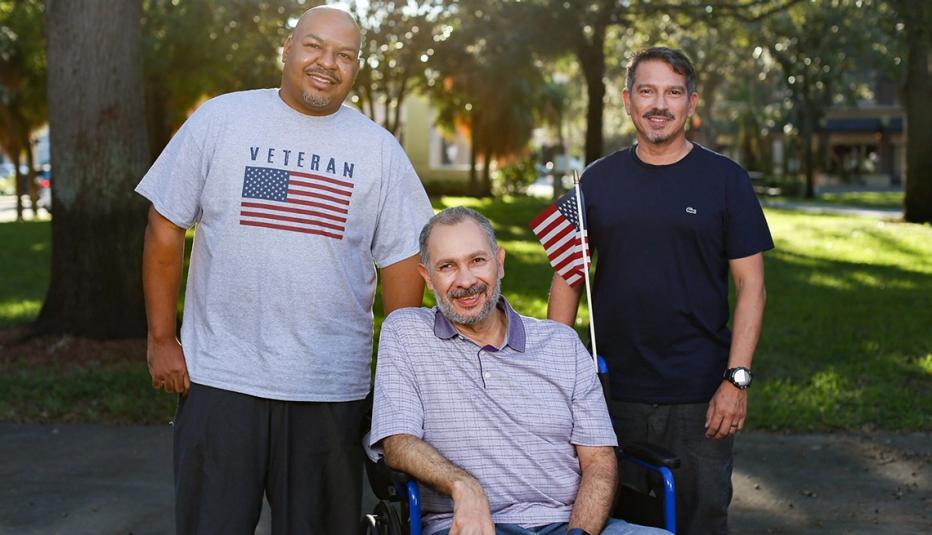 VETERAN